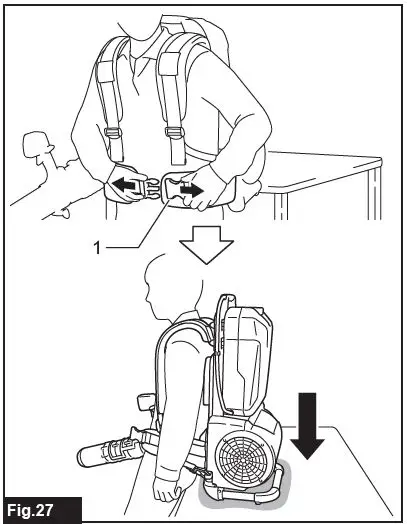 1

Fig.27