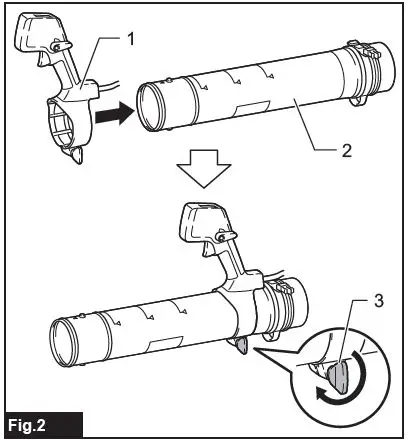 1

2

3

Fig.2