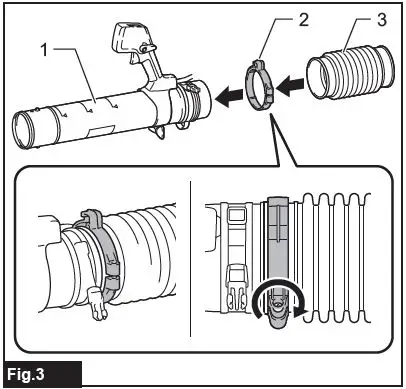 1
2
3
Fig.3