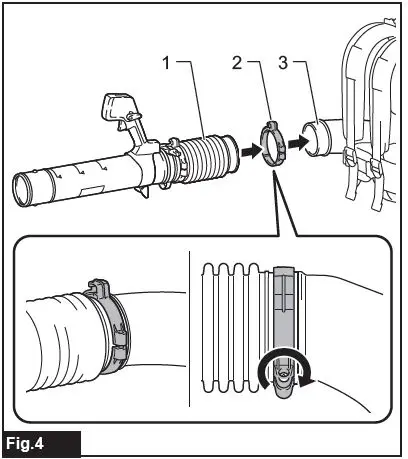 1
2
3
Fig.4