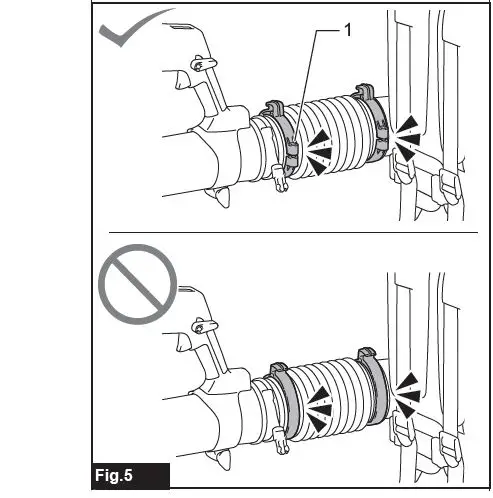 1

Fig.5