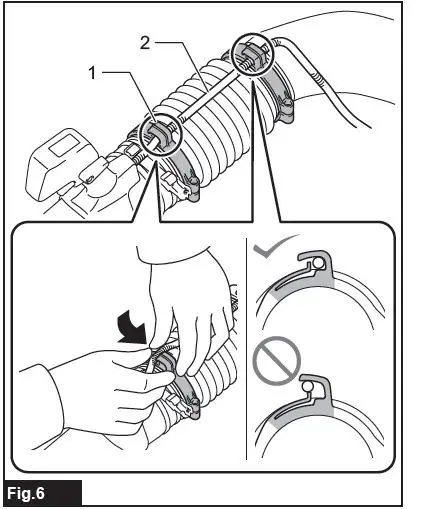 2
1
Fig.6