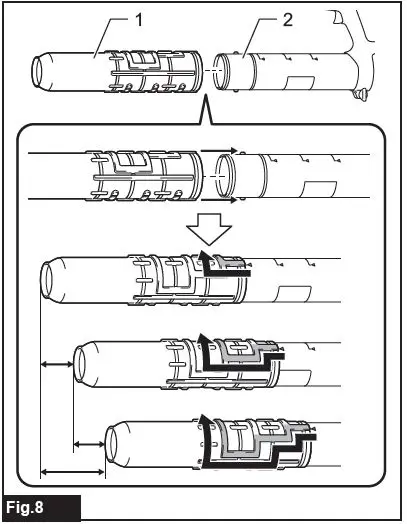 1
2
Fig.8