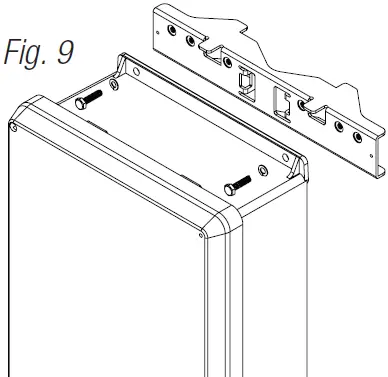 Fig. 9