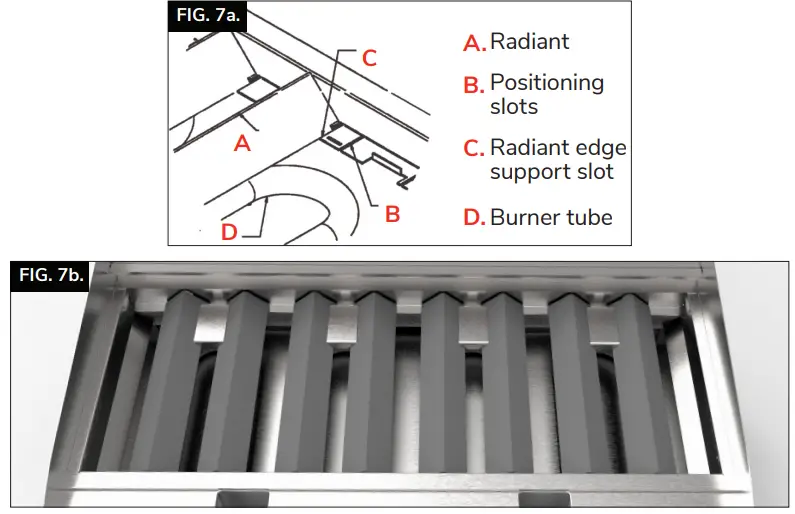 FIG. 7a.

C

A

B

D

A. Radiant

B. Positioning slots

C. Radiant edge support slot

D. Burner tube

FIG. 7b.