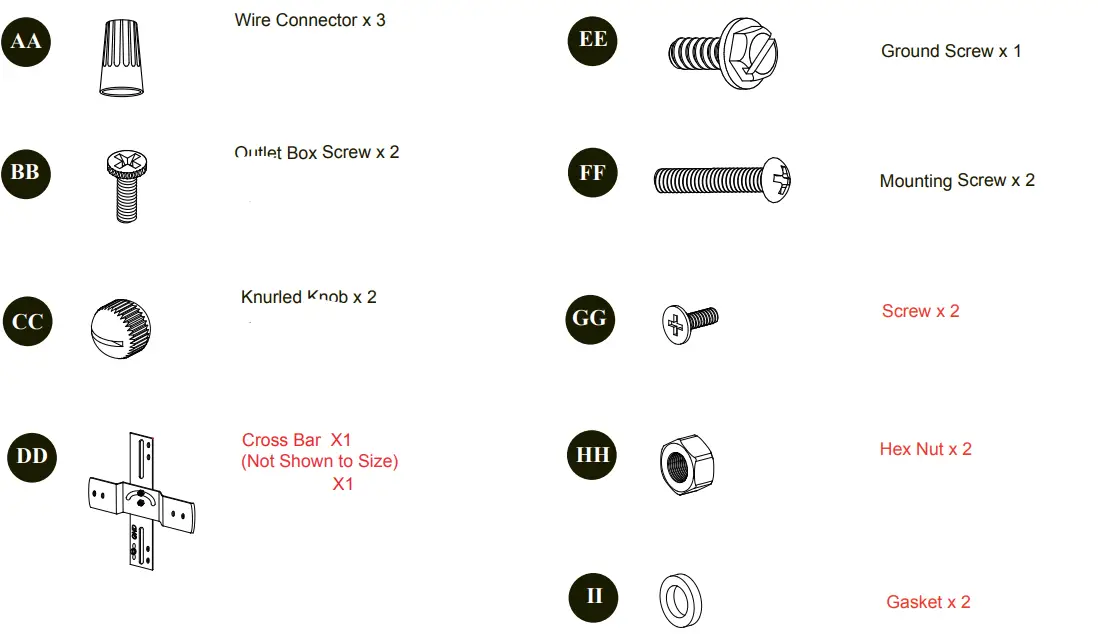 AA Wire Connector x 3

BB Outlet Box Screw x 2

CC Knurled Knob x 2

DD Cross Bar X1
(Not Shown to Size)
X1

EE Ground Screw x 1

FF Mounting Screw x 2

GG Screw x 2

HH Hex Nut x 2

II Gasket x 2