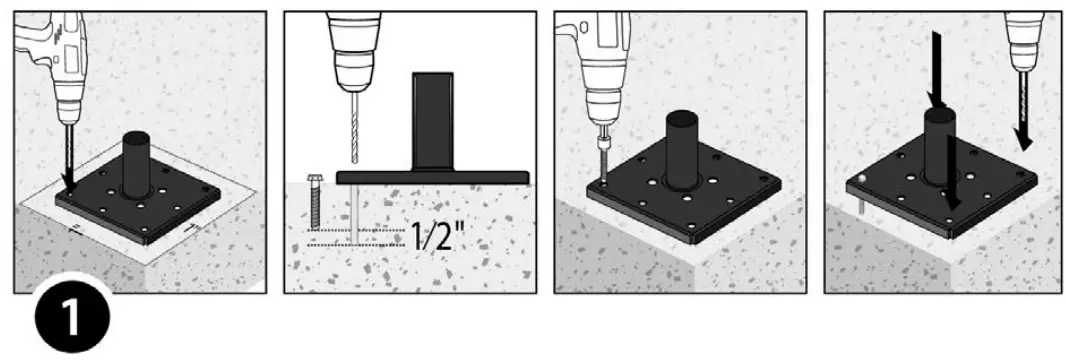 1/2"

1