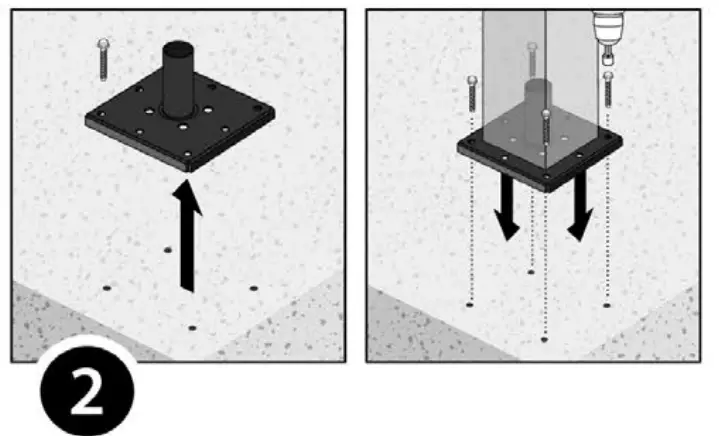 2