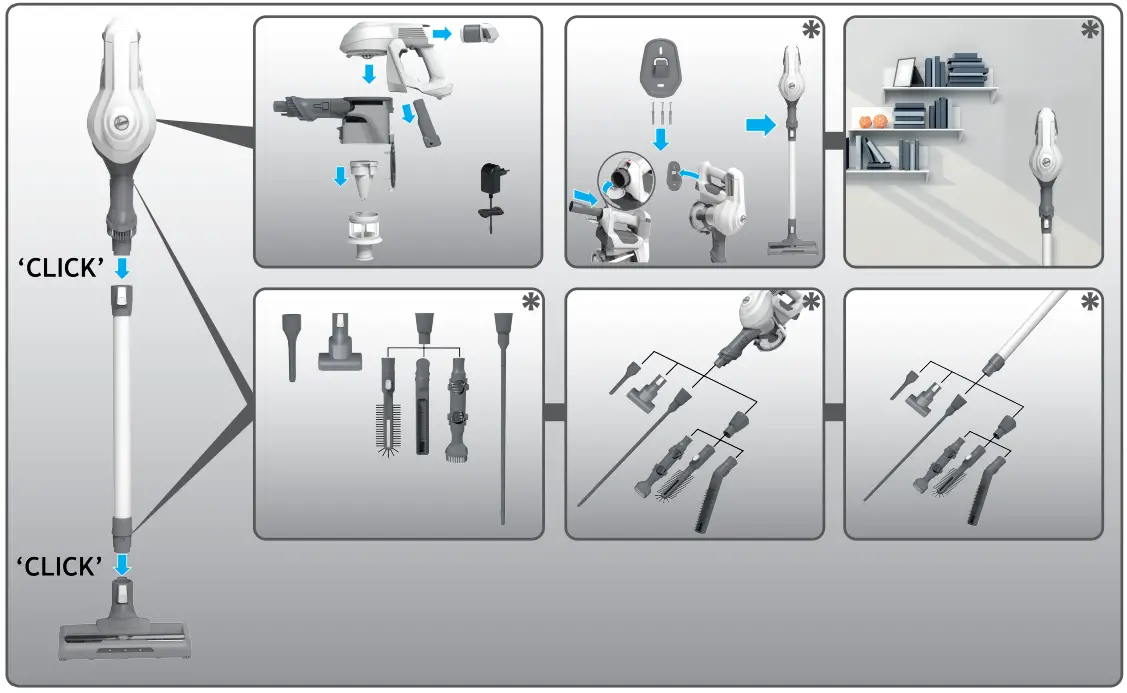 'CLICK'

'CLICK'

*

*

*

*

*