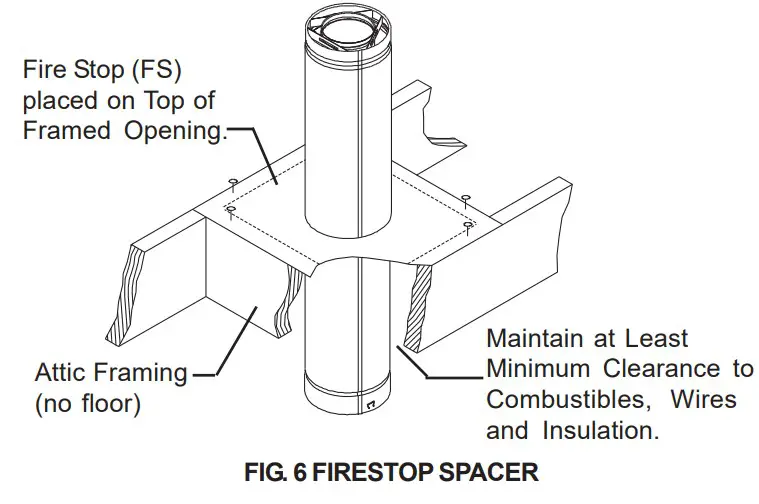 Fire Stop (FS) placed on Top of Framed Opening.

Attic Framing (no floor)

Maintain at Least Minimum Clearance to Combustibles, Wires and Insulation.

FIG. 6 FIRESTOP SPACER