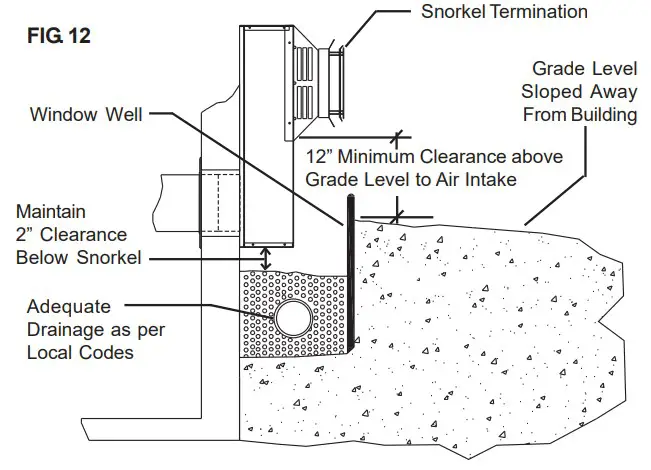 FIG. 12

Snorkel Termination

Grade Level Sloped Away From Building

Window Well

12” Minimum Clearance above Grade Level to Air Intake

Maintain 2” Clearance Below Snorkel

Adequate Drainage as per Local Codes