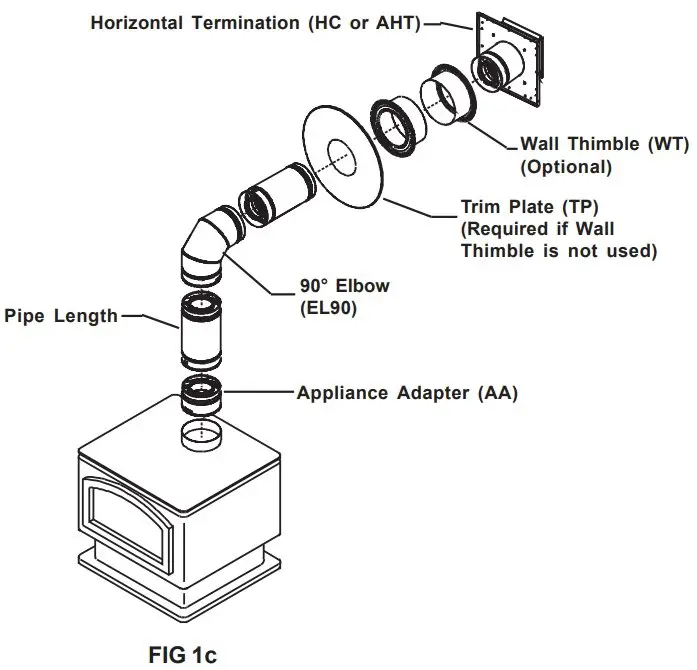 Horizontal Termination (HC or AHT)

Wall Thimble (WT) (Optional)

Trim Plate (TP) (Required if Wall Thimble is not used)

90° Elbow (EL90)

Pipe Length

Appliance Adapter (AA)

FIG 1c