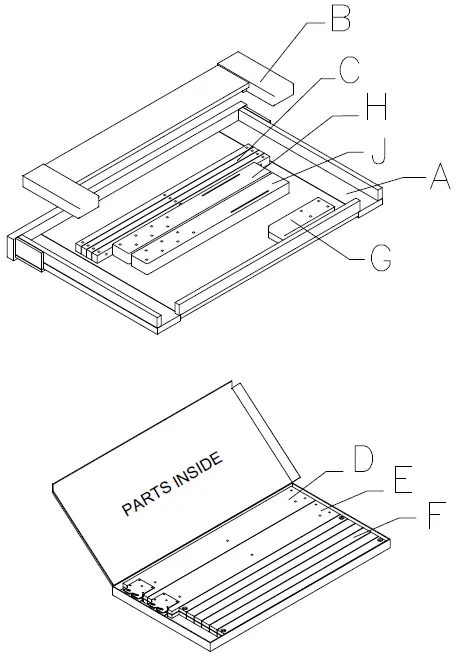 B
C
H
J
A
G

PARTS INSIDE
D
E
F