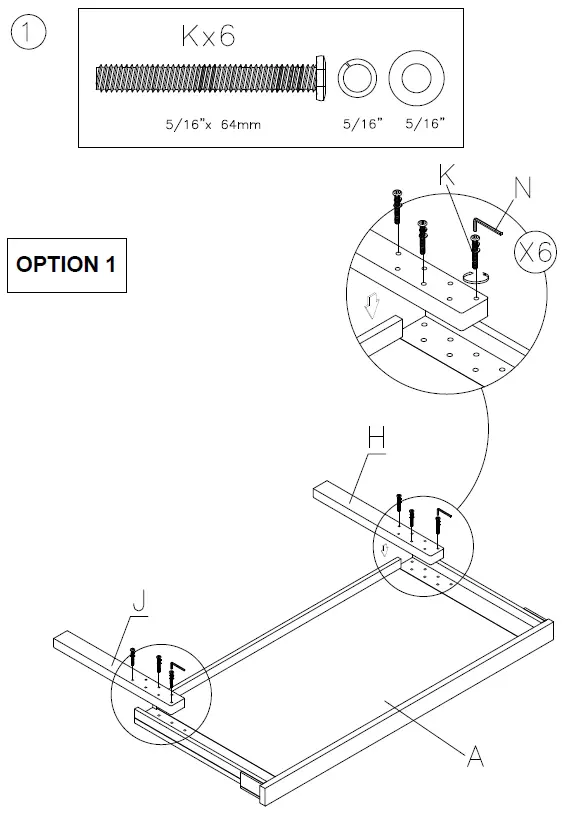 1

Kx6

5/16"x 64mm 5/16" 5/16"

OPTION 1

K

N

X6

H

J

A