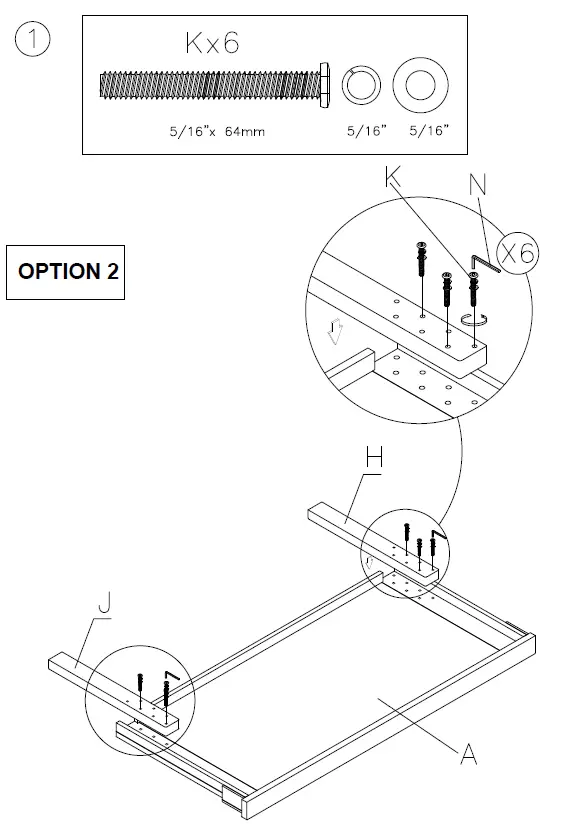 1

Kx6

5/16"x 64mm 5/16" 5/16"

OPTION 2

K

N

X6

H

J

A