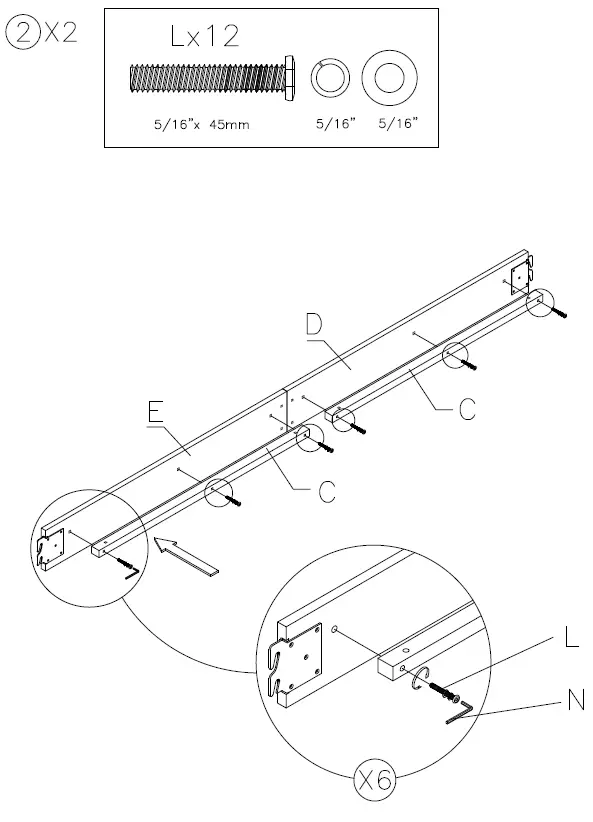 ② X2

Lx12

5/16"x 45mm 5/16" 5/16"

D

E

C

C

L

N

X6