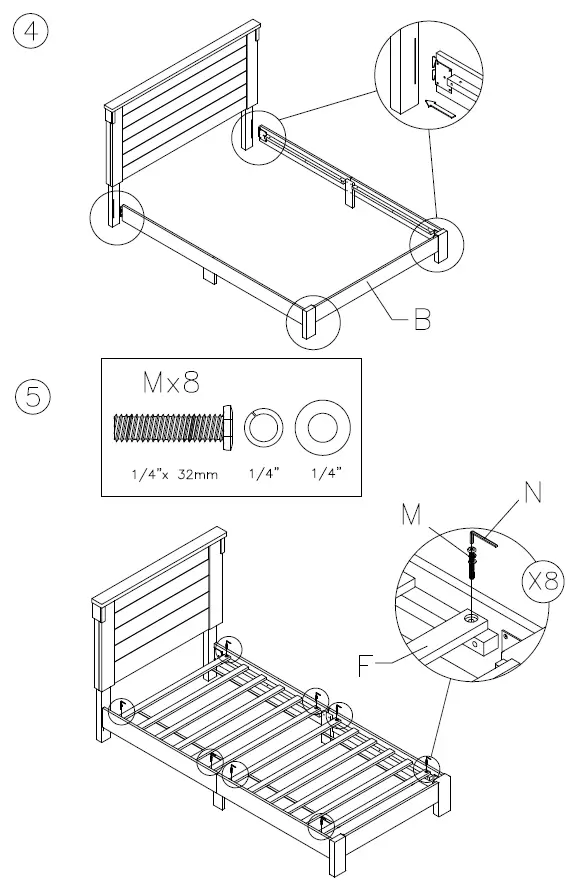 4

B

5

Mx8

1/4"x 32mm 1/4" 1/4"

M

N

X8

F