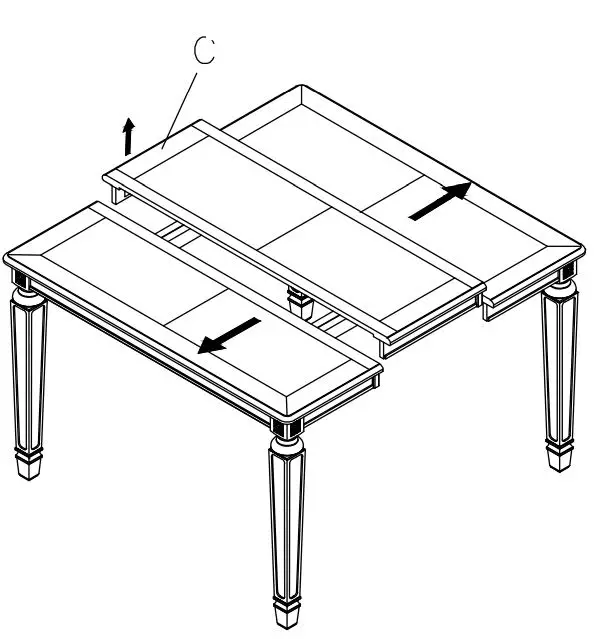 C