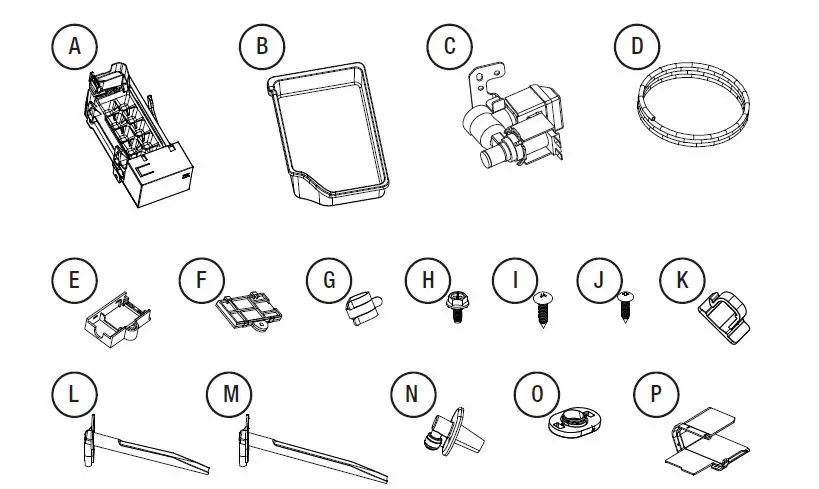 A B C D

E F G H I J K

L M N O P