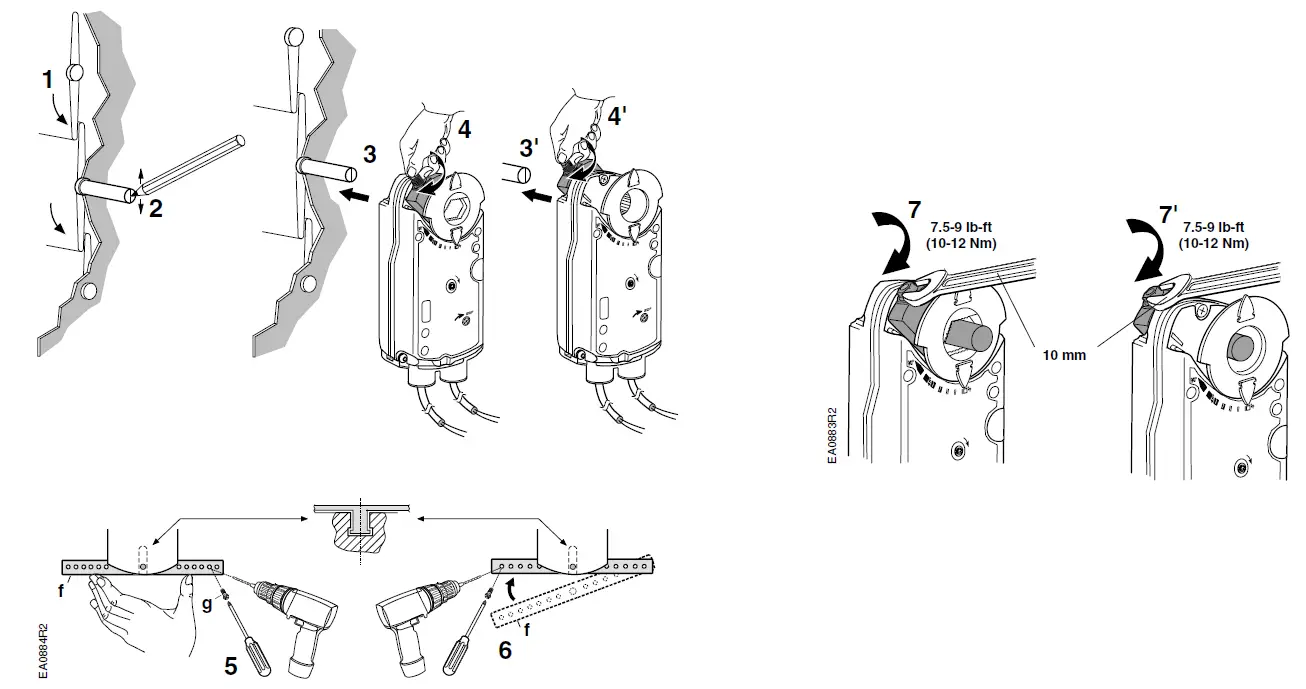 1
2
3
4
3'
4'
f
g
5
6
f
EA0884R2
7
7.5-9 lb-ft
(10-12 Nm)
7'
7.5-9 lb-ft
(10-12 Nm)
10 mm
EA0883R2