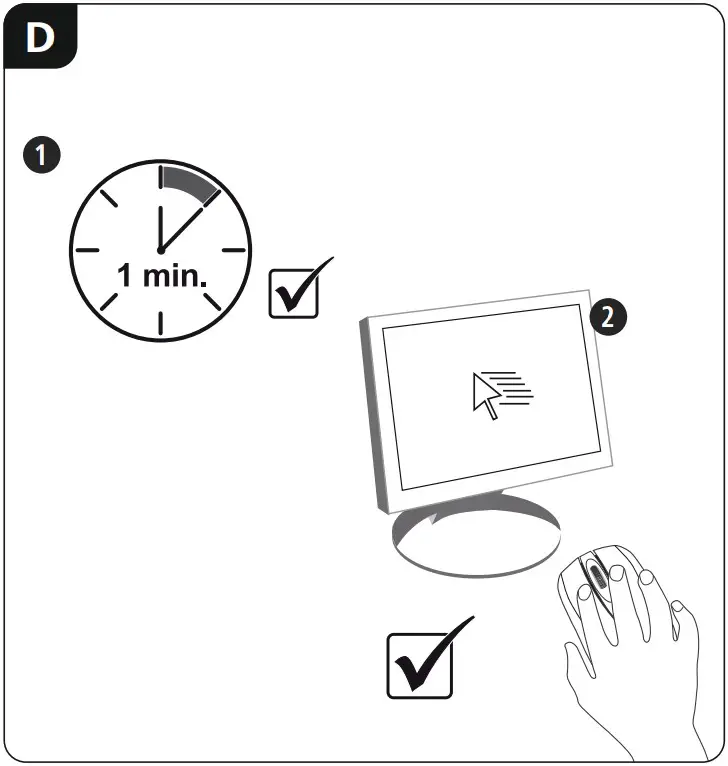 D

1

1 min.

2