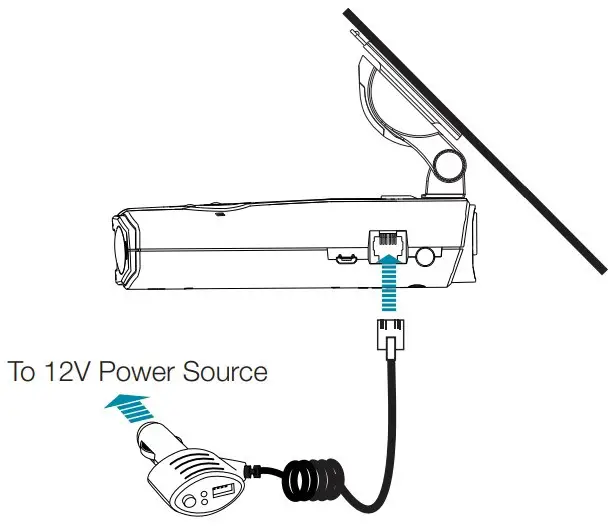 To 12V Power Source