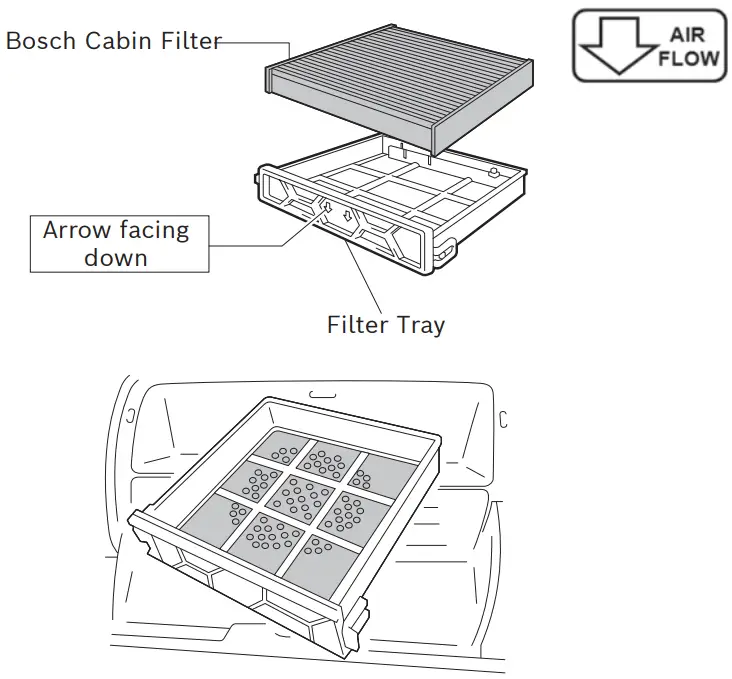 Bosch Cabin Filter

AIR FLOW

Arrow facing down

Filter Tray