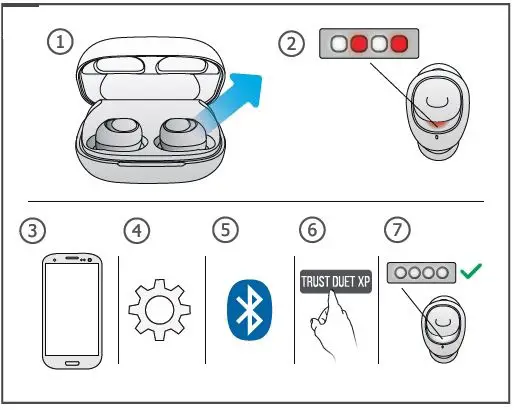 1

2

3

4

5

6

TRUST DUET XP

7