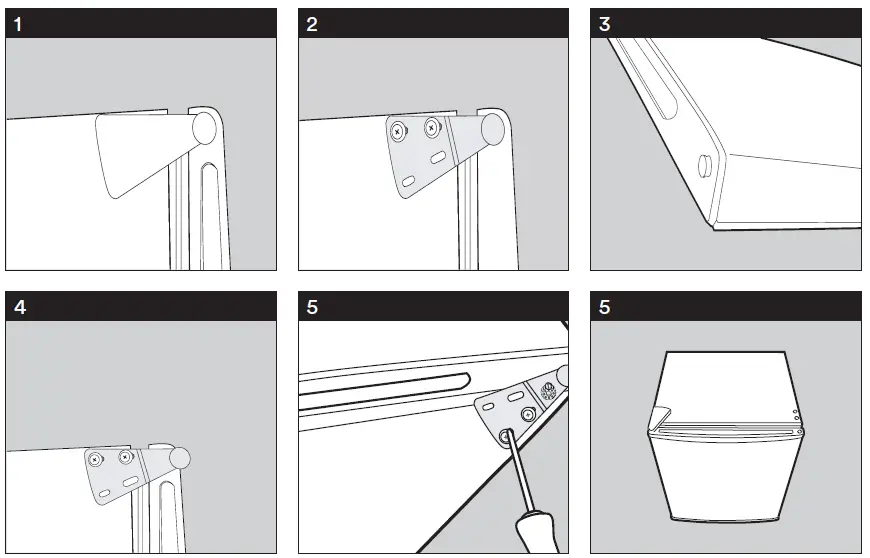 1

2

3

4

5

5