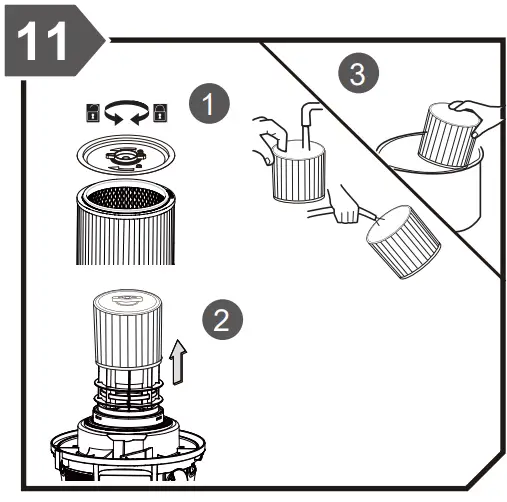 11

1

2

3