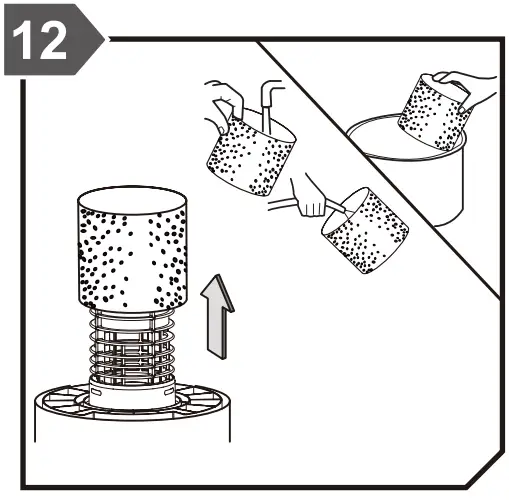 12