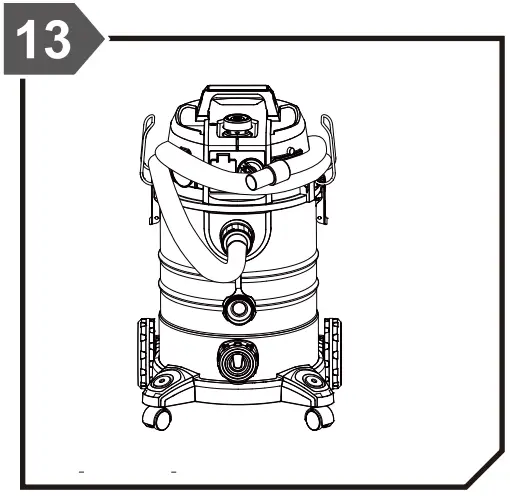 13