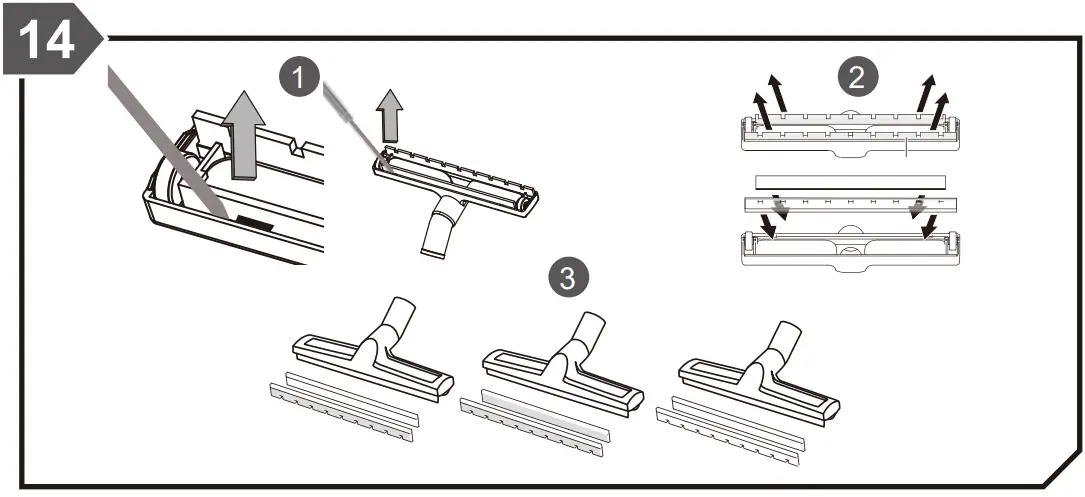 14

1

2

3