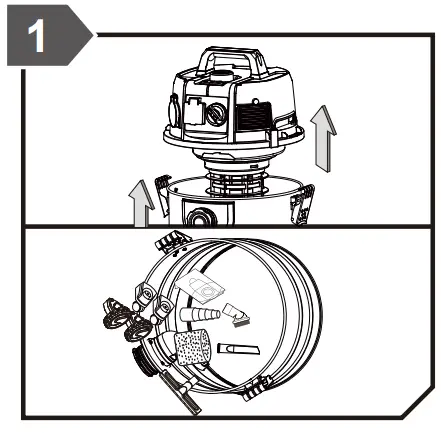 1