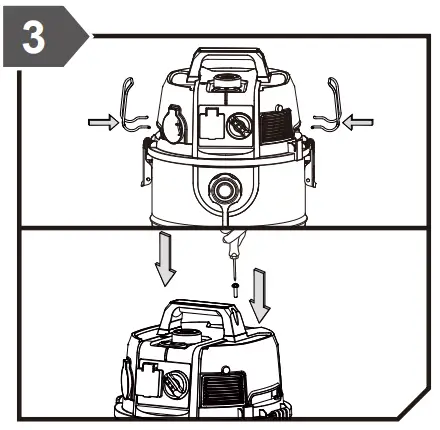 3