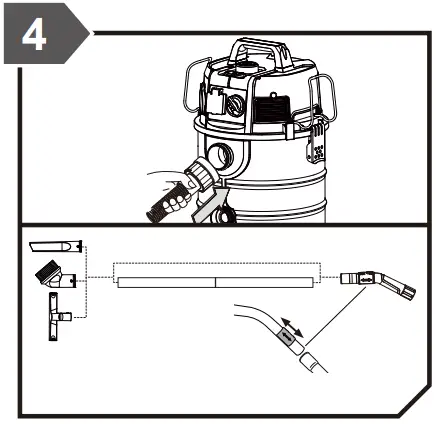 4