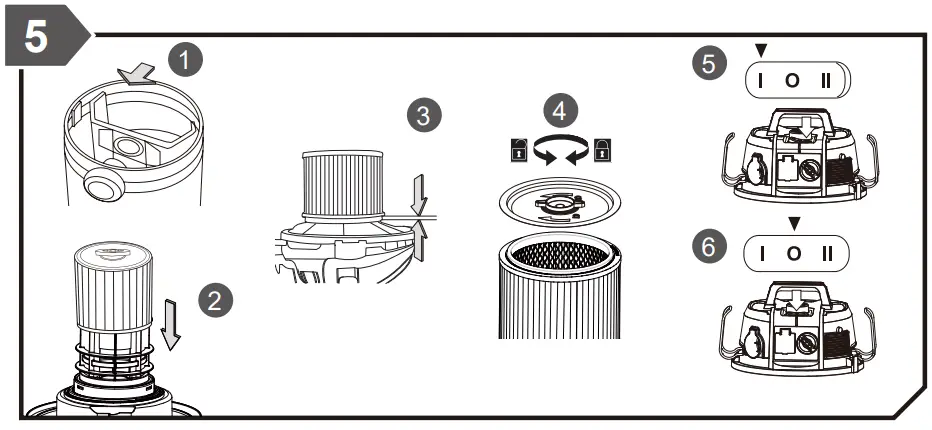 5

1

2

3

4

5

I O II

6

I O II