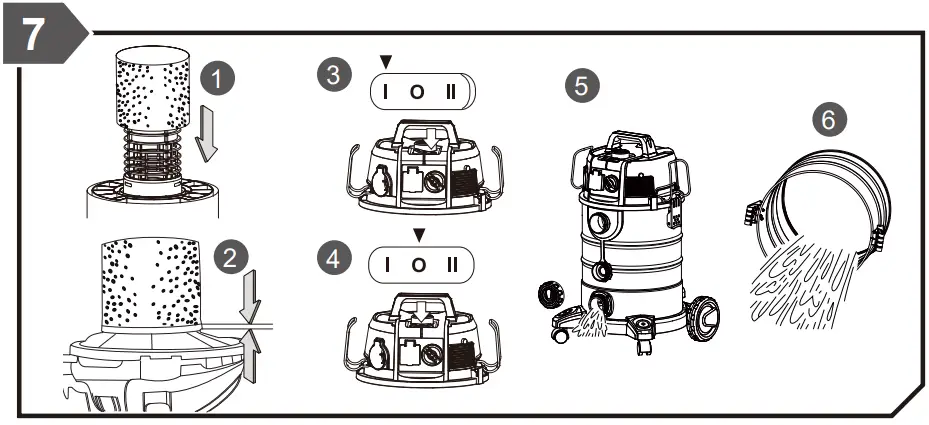 7

1

2

3

I O II

4

I O II

5

6