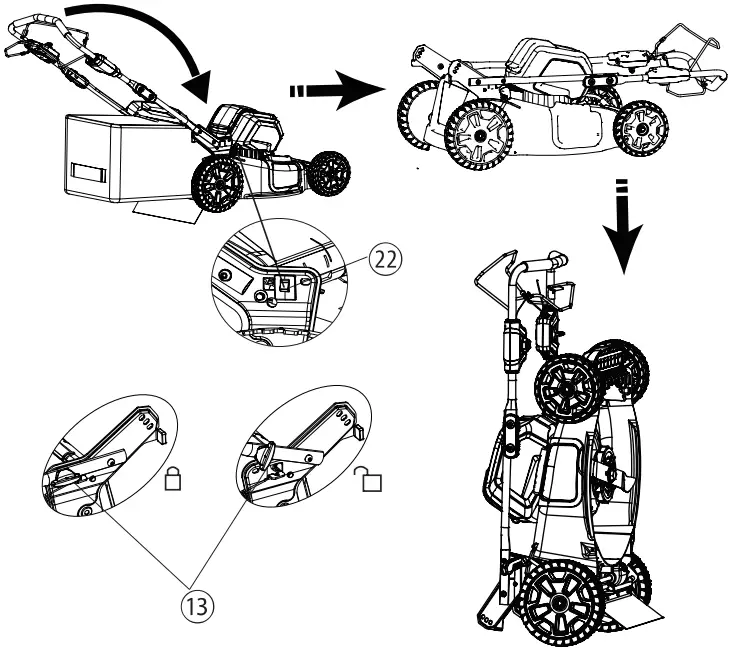 22

13