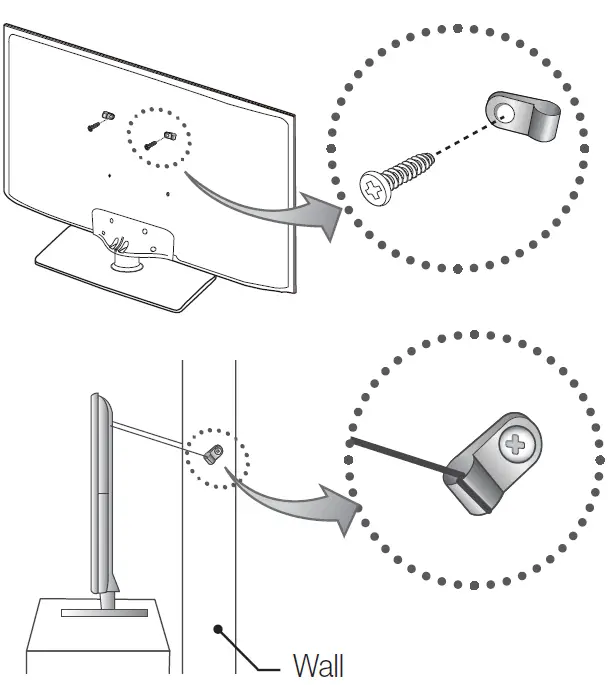 Wall