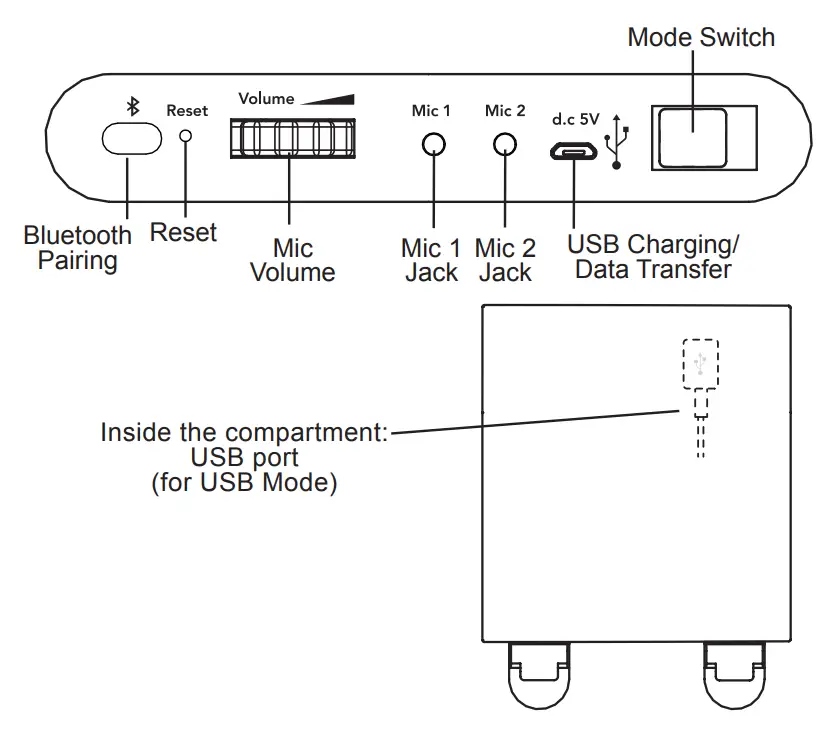 Mode Switch

Reset

Volume

Mic 1

Mic 2

d.c 5V

Bluetooth Pairing

Reset

Mic Volume

Mic 1 Jack

Mic 2 Jack

USB Charging/ Data Transfer

Inside the compartment: USB port (for USB Mode)