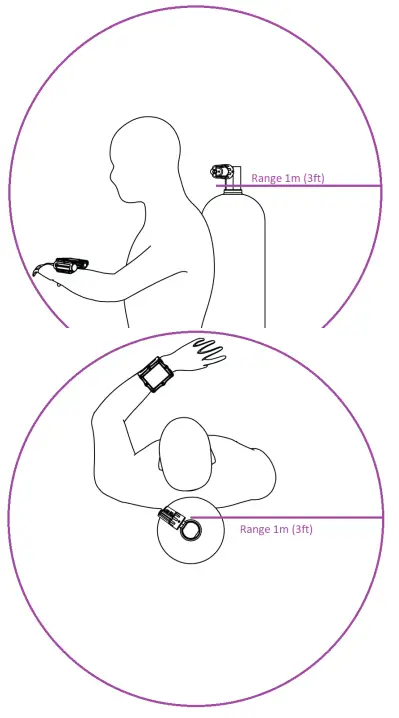 Range 1m (3ft)

Range 1m (3ft)