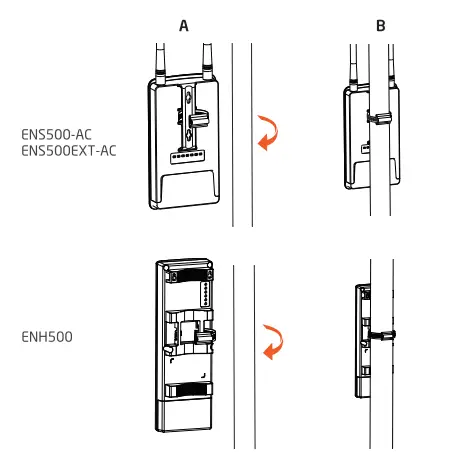 A

B

ENS500-AC
ENS500EXT-AC

ENH500