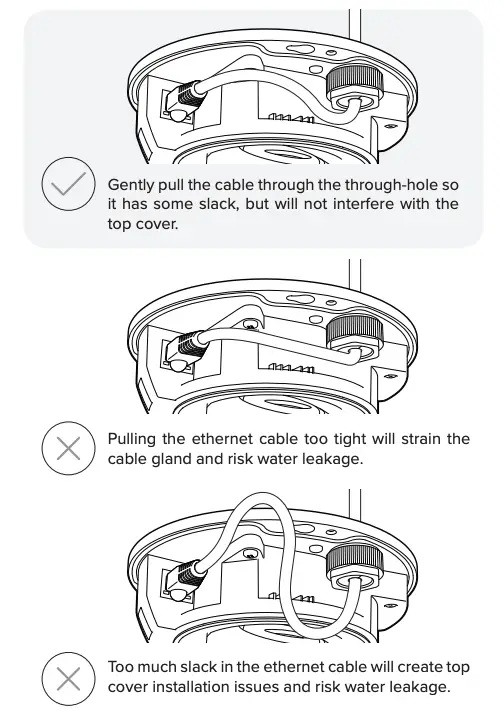 Gently pull the cable through the through-hole so it has some slack, but will not interfere with the top cover.

Pulling the ethernet cable too tight will strain the cable gland and risk water leakage.

Too much slack in the ethernet cable will create top cover installation issues and risk water leakage.