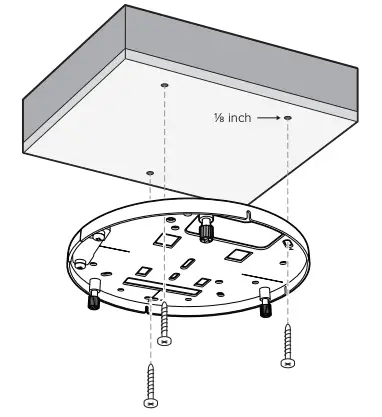 ⅛ inch