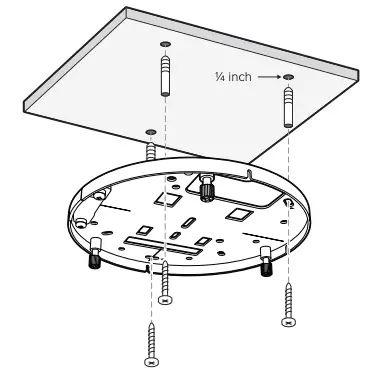 ¼ inch