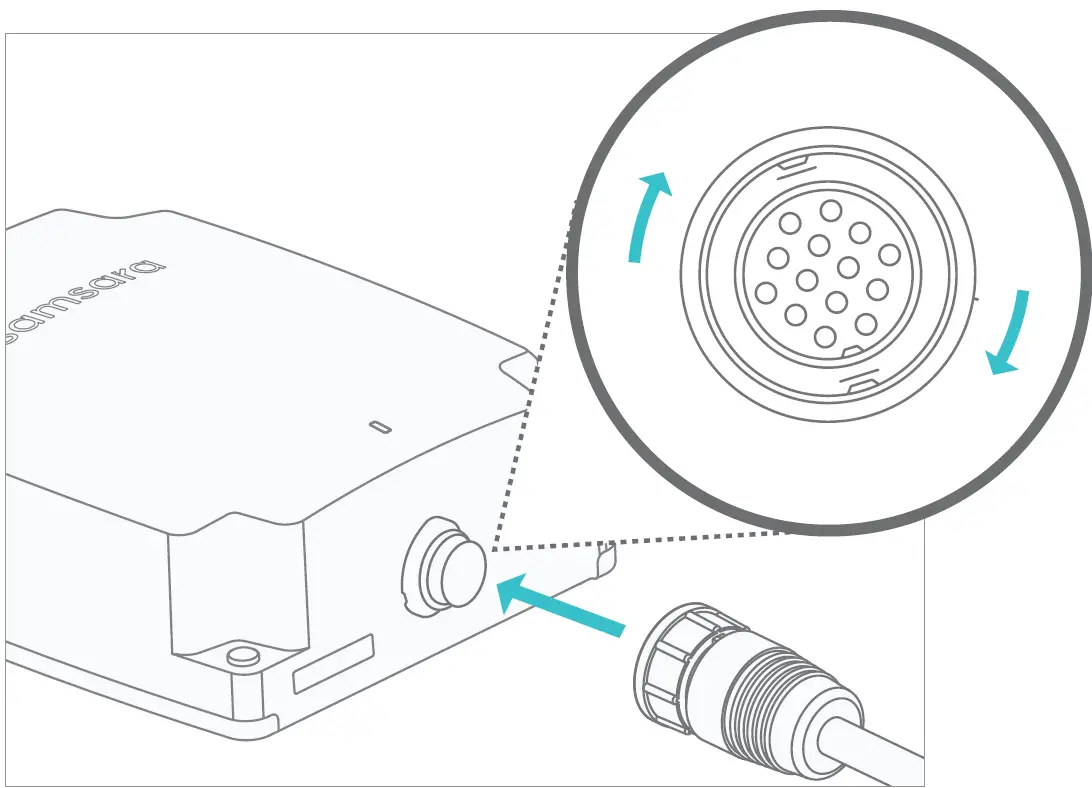 samsara