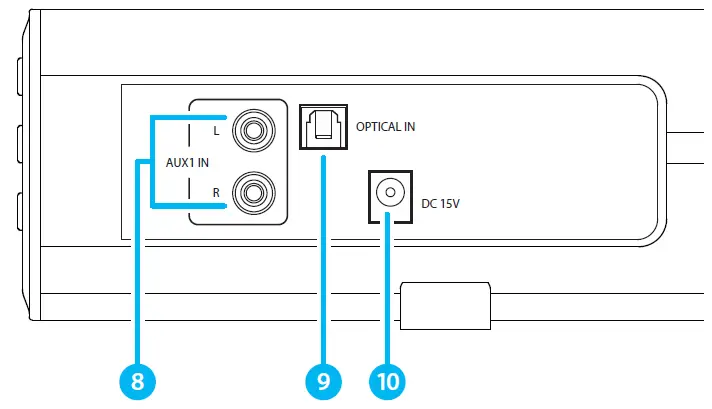 L
AUX1 IN
R
OPTICAL IN
DC 15V
8
9
10