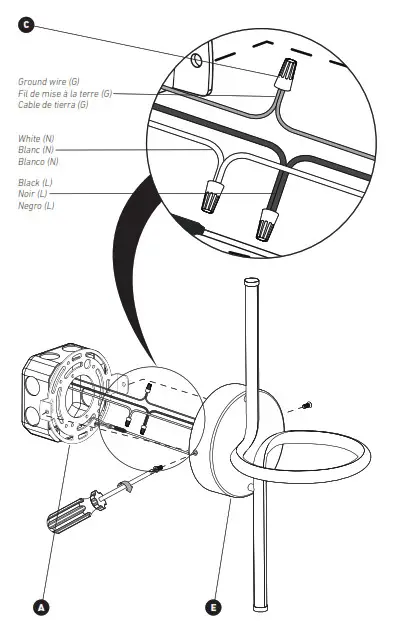 C

Ground wire (G)
Fil de mise à la terre (G)
Cable de tierra (G)

White (N)
Blanc (N)
Blanco (N)

Black (L)
Noir (L)
Negro (L)

A

E