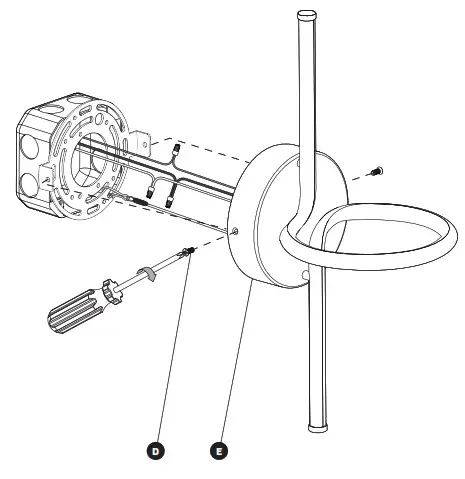 D
E